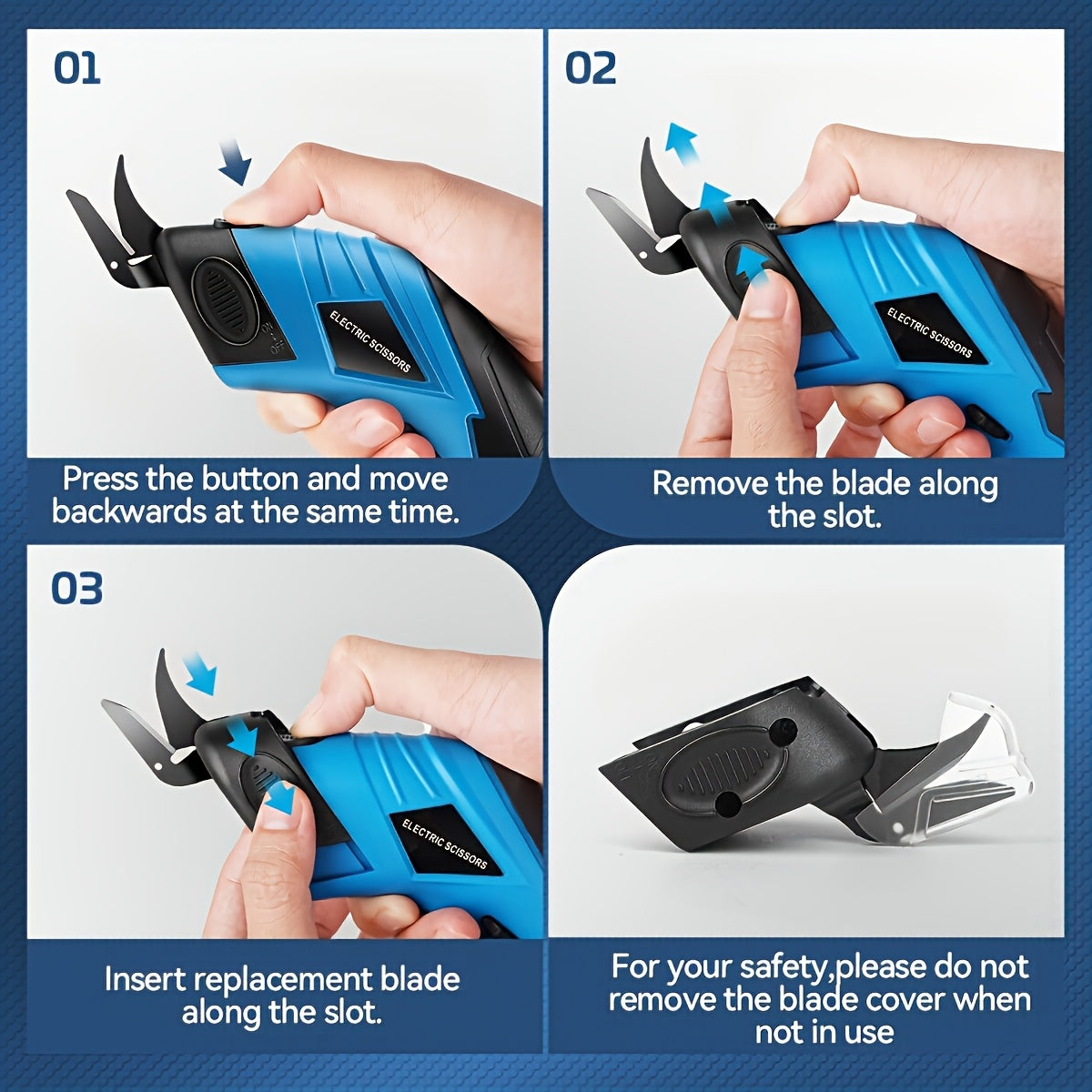 01

ELECTRIC SCISSORS

Press the button and move backwards at the same time.

02

ELECTRIC SCISSORS

Remove the blade along the slot.

03

ELECTRIC SCISSORS

Insert replacement blade along the slot.

For your safety,please do not remove the blade cover when not in use