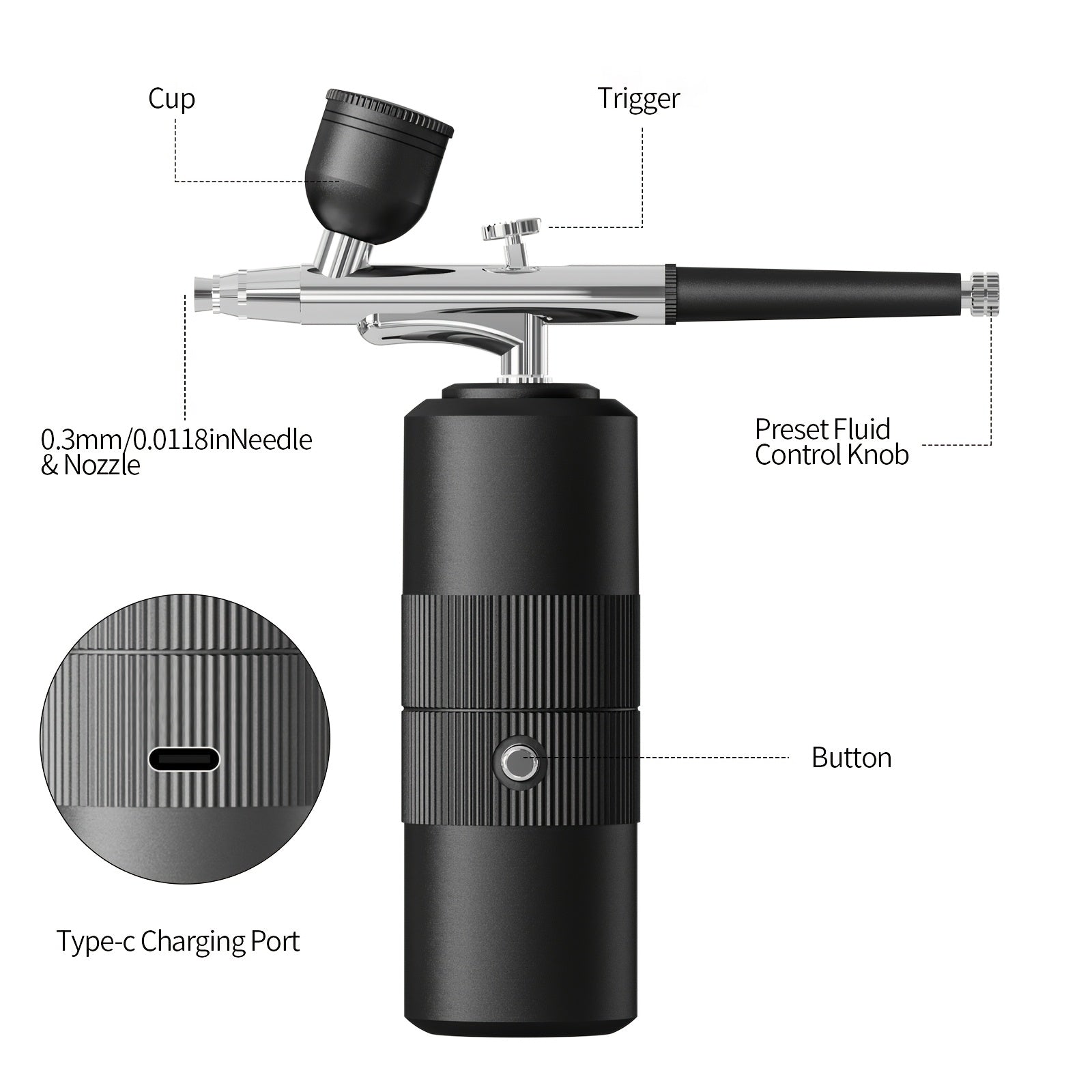 Cup

Trigger

0.3mm/0.0118inNeedle & Nozzle

Preset Fluid Control Knob

Button

Type-c Charging Port