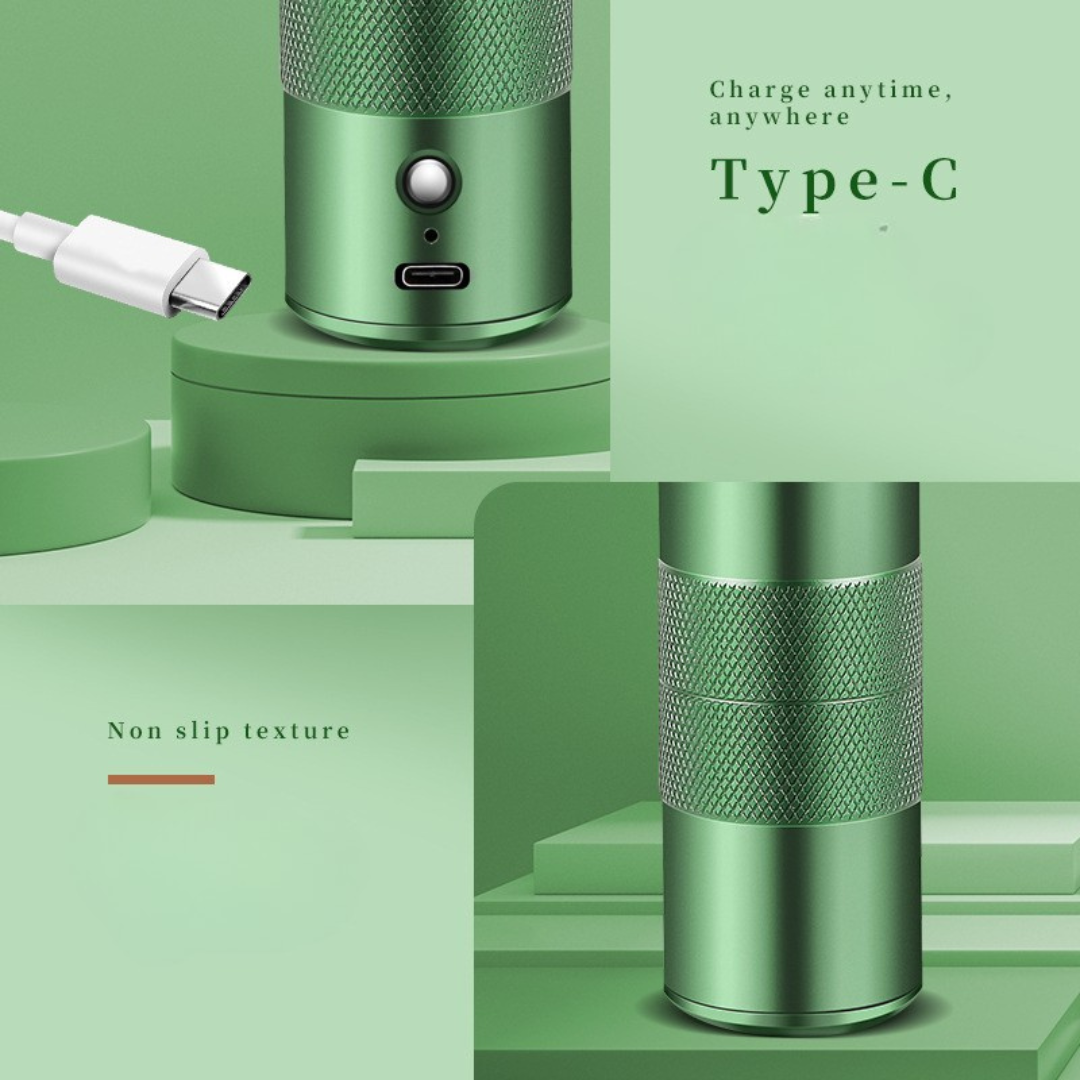 Charge anytime, anywhere

Type-C

Non slip texture